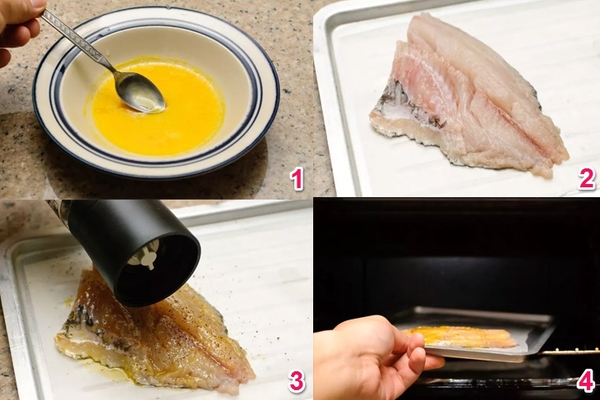 1
2
3
4