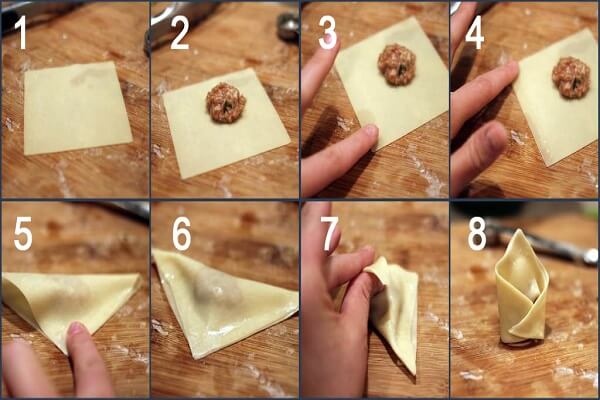 1
2
3
4
5
6
7
8